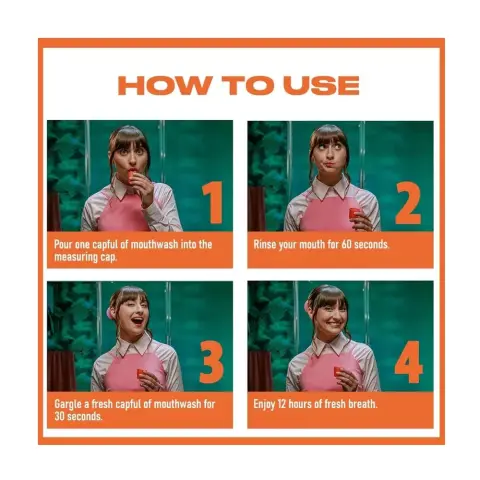 HOW TO USE

1

Pour one capful of mouthwash into the measuring cap.

2

Rinse your mouth for 60 seconds.

3

Gargle a fresh capful of mouthwash for 30 seconds.

4

Enjoy 12 hours of fresh breath.